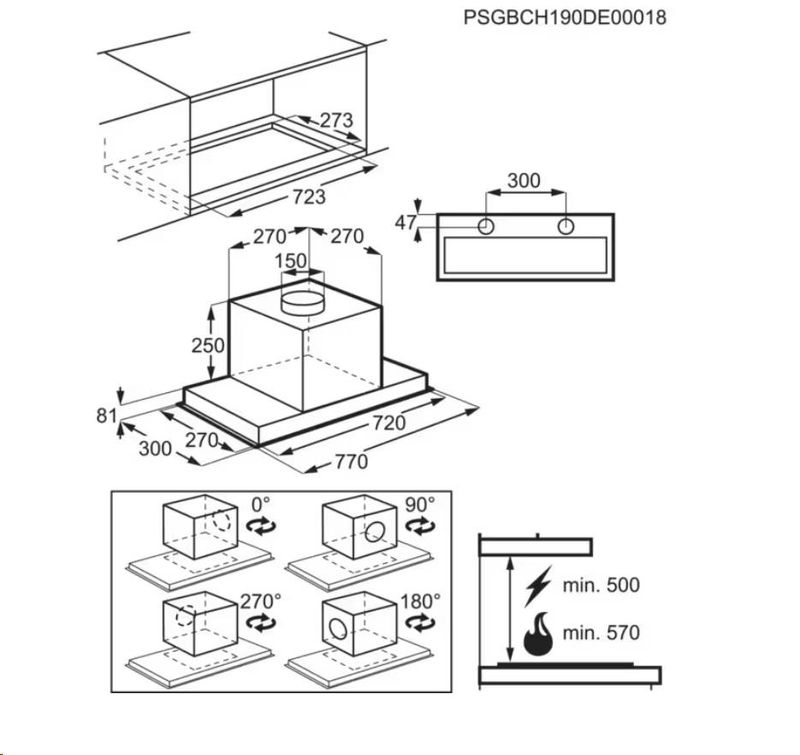 PSGBCH190DE00018

273
723

300
47

270 270
150
250
81
300 270
720
770

0°
90°
270°
180°

min. 500
min. 570